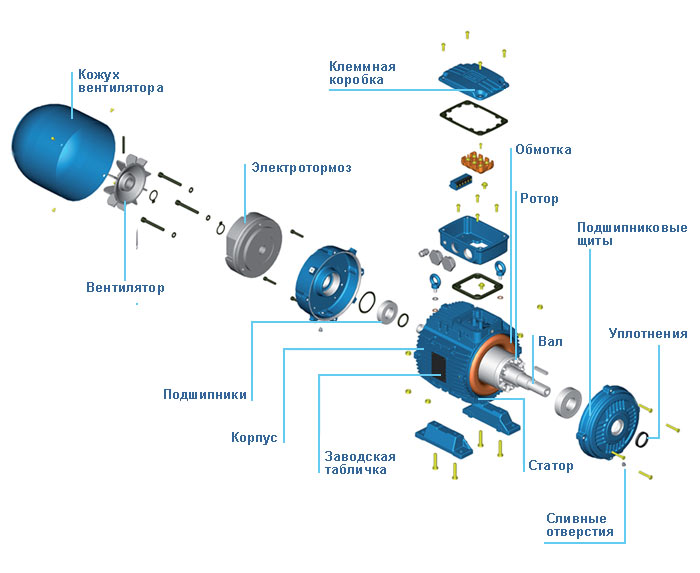 Кожух вентилятора

Клеммная коробка

Обмотка

Электротормоз

Ротор

Подшипниковые щиты

Вентилятор

Вал

Уплотнения

Подшипники

Корпус

Заводская табличка

Статор

Сливные отверстия